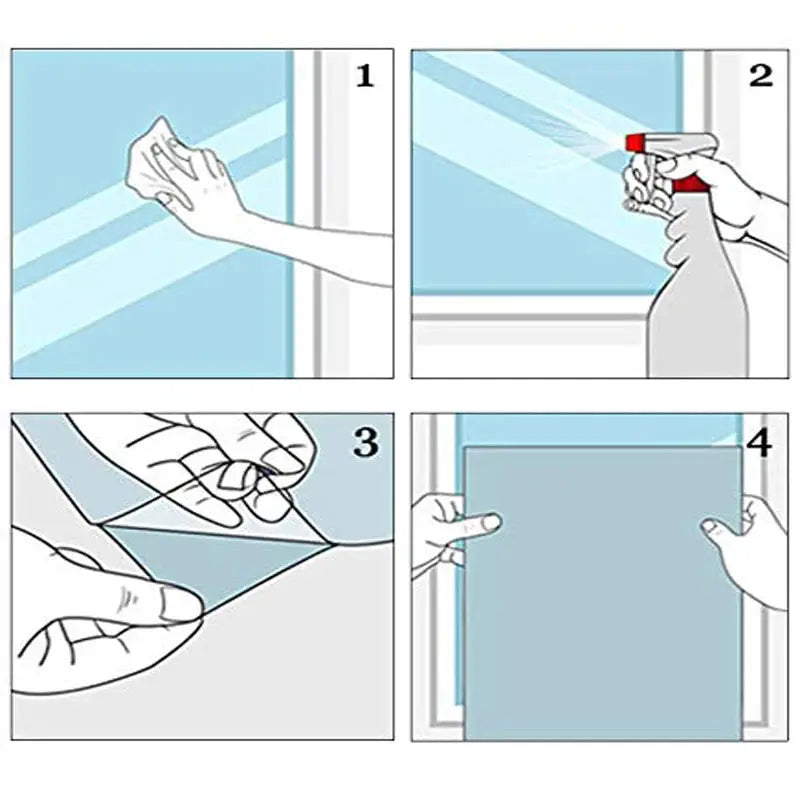 1

2

3

4