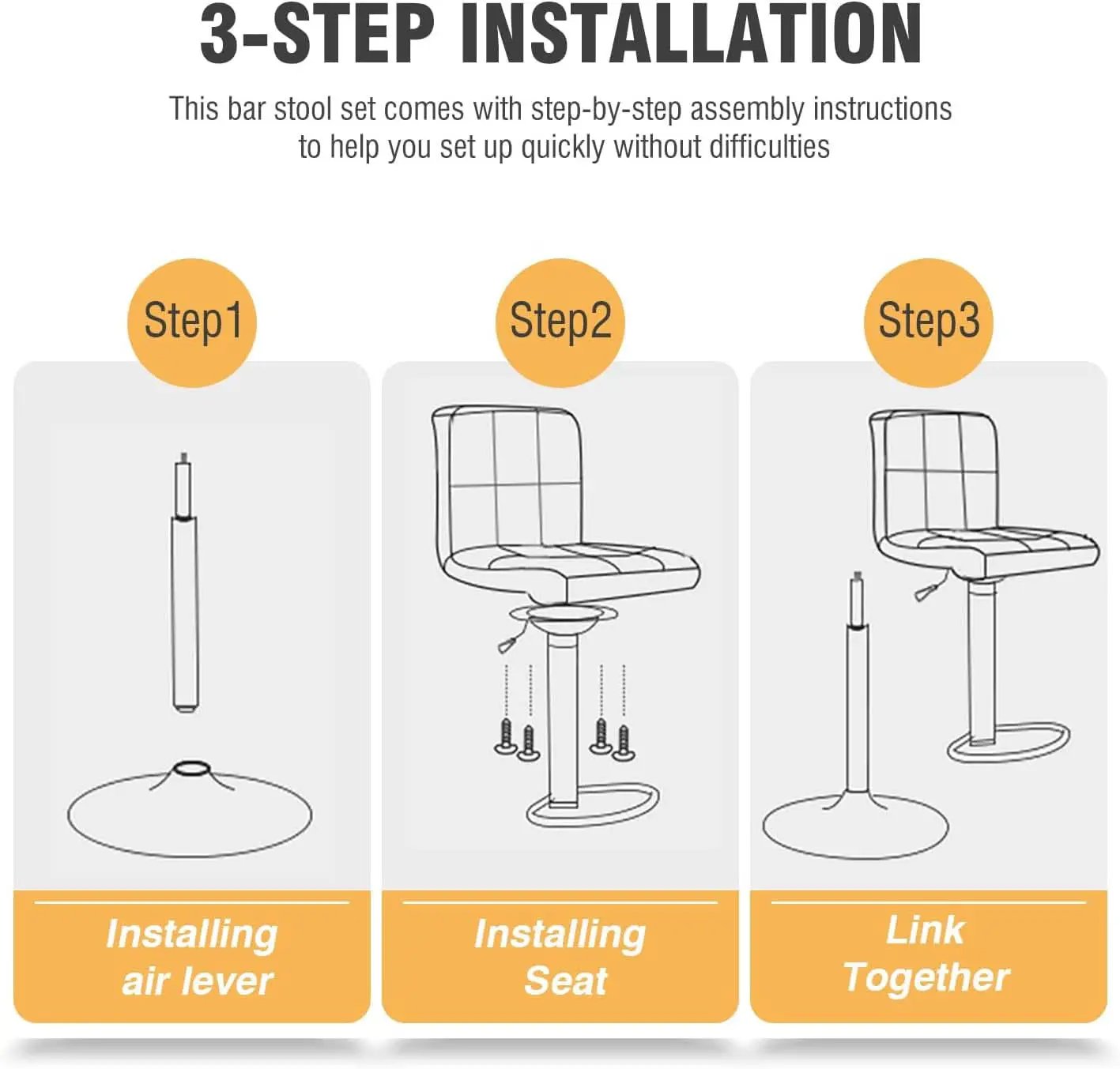 3-STEP INSTALLATION

This bar stool set comes with step-by-step assembly instructions to help you set up quickly without difficulties

Step1

Installing air lever

Step2

Installing Seat

Step3

Link Together