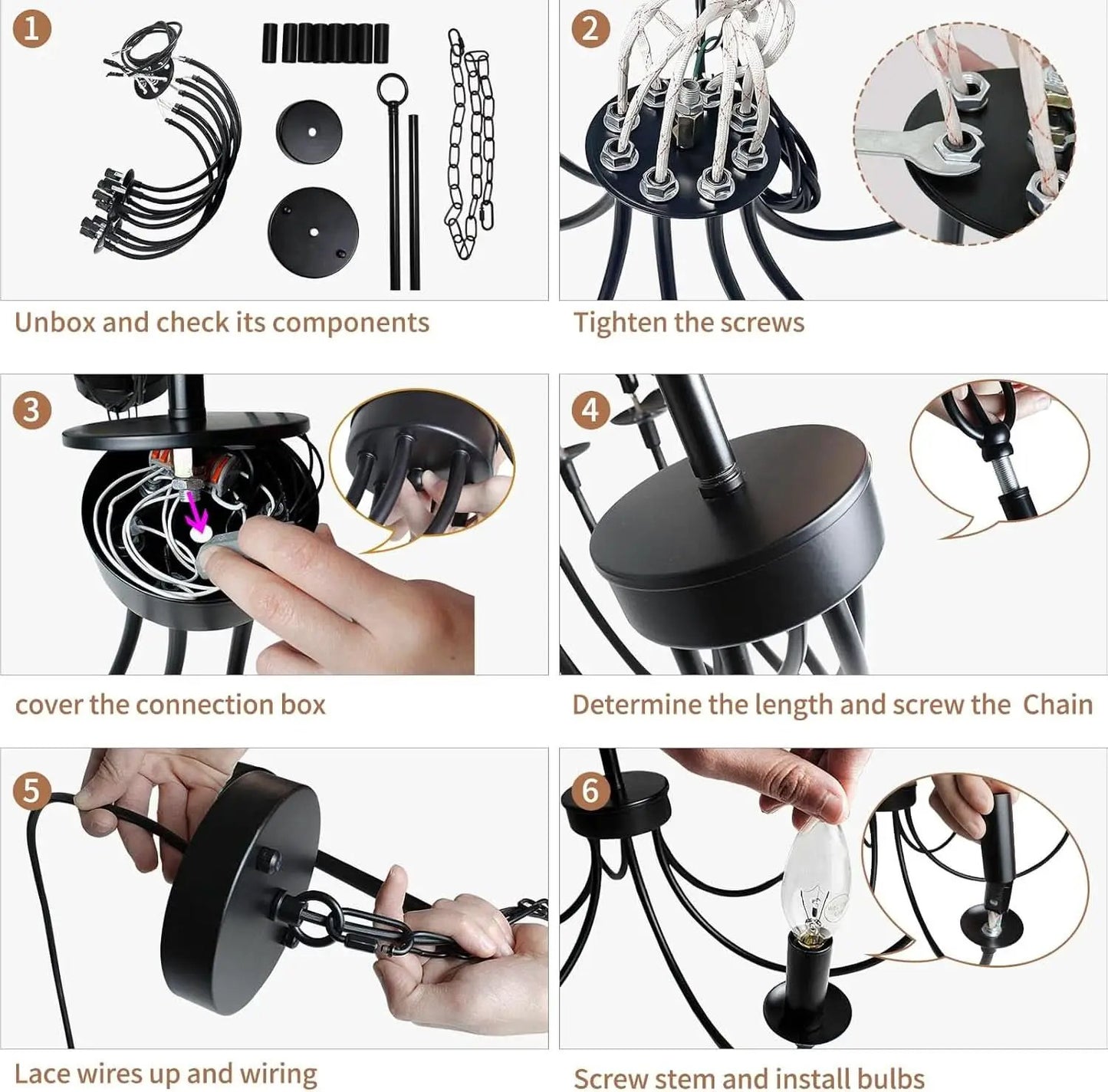 1

Unbox and check its components

2

Tighten the screws

3

cover the connection box

4

Determine the length and screw the Chain

5

Lace wires up and wiring

6

Screw stem and install bulbs