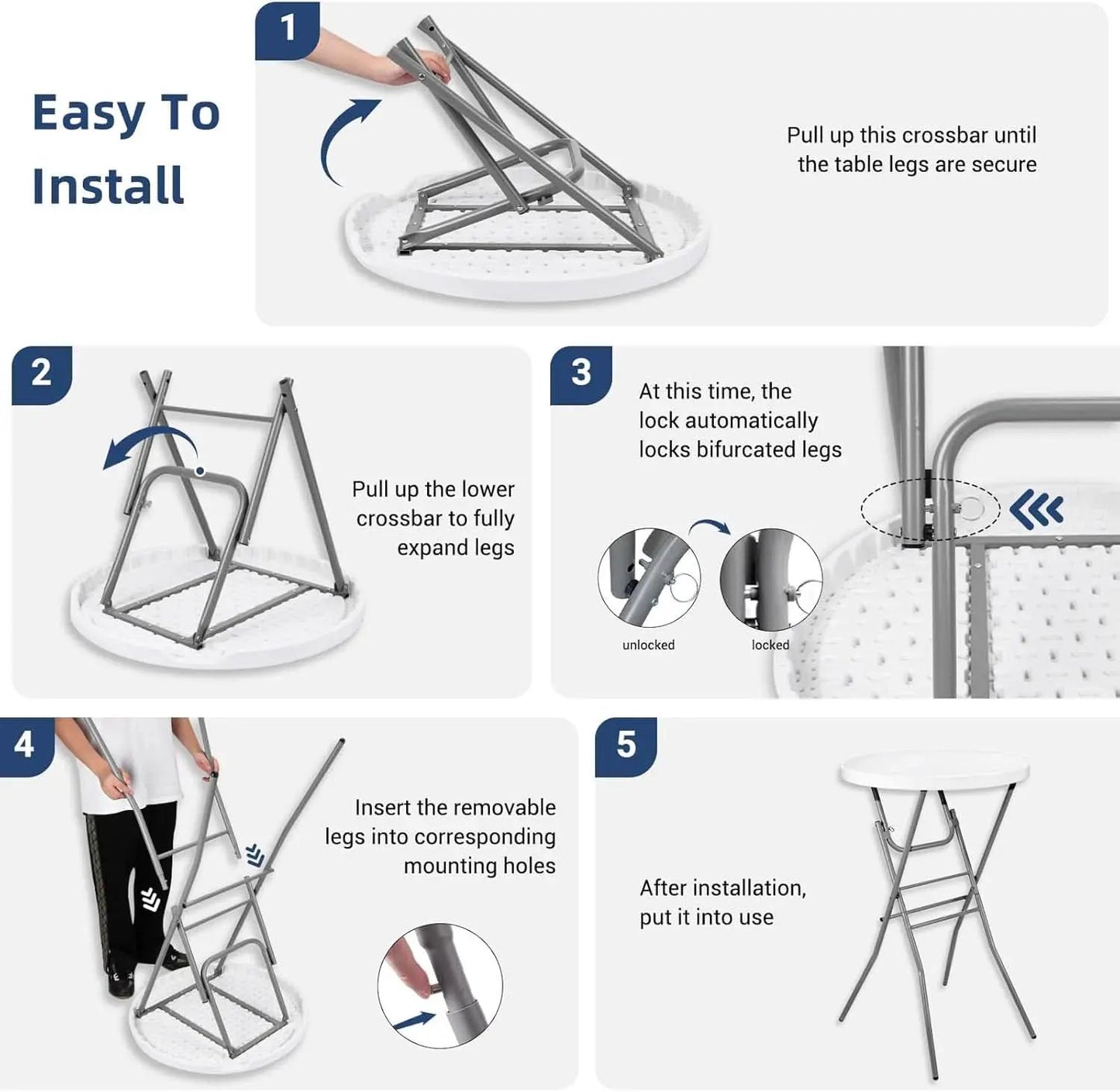 Easy To Install

1

Pull up this crossbar until the table legs are secure

2

Pull up the lower crossbar to fully expand legs

3

At this time, the lock automatically locks bifurcated legs

unlocked

locked

4

Insert the removable legs into corresponding mounting holes

5

After installation, put it into use