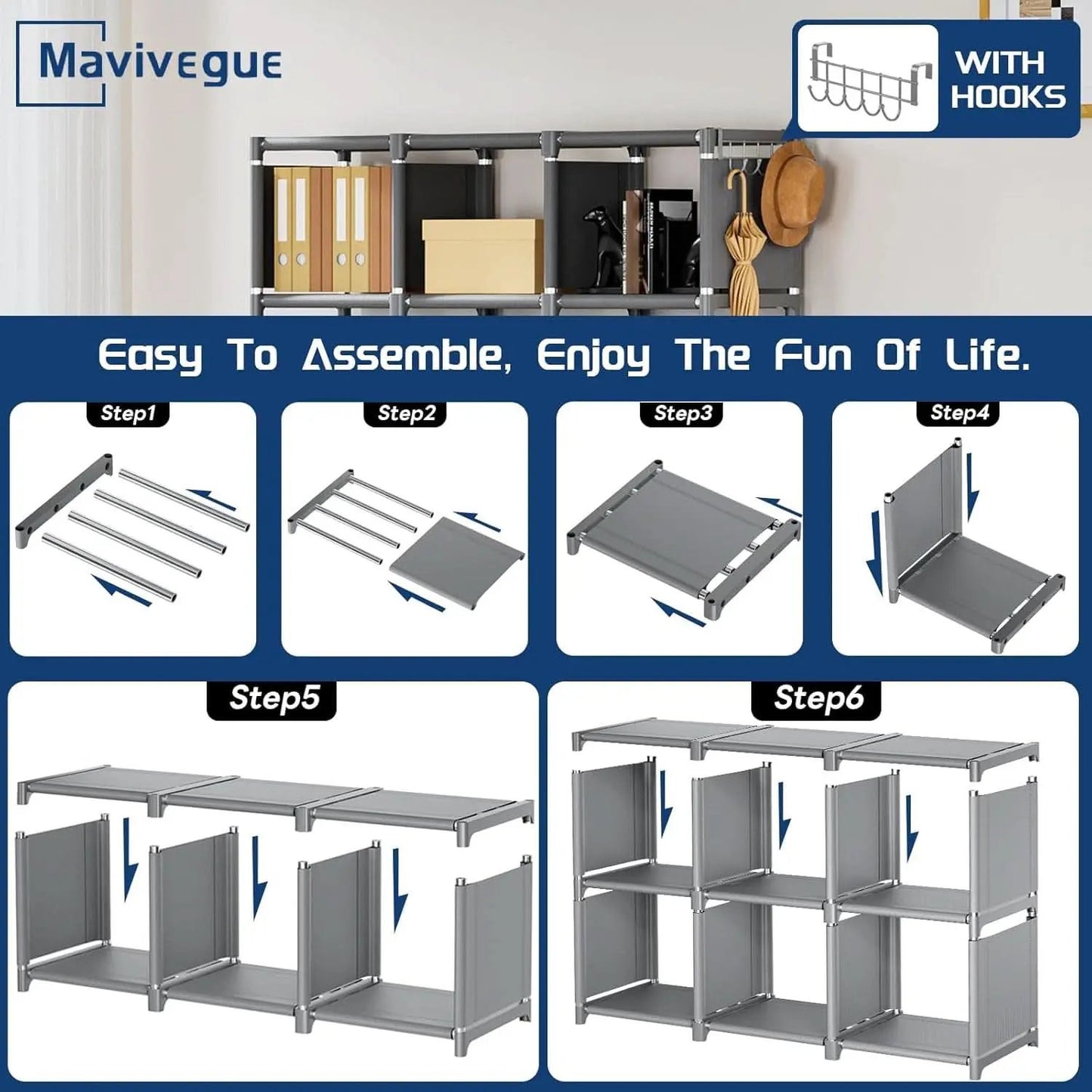 Mavivegue

WITH HOOKS

Easy To Assemble, Enjoy The Fun Of Life.

Step1

Step2

Step3

Step4

Step5

Step6