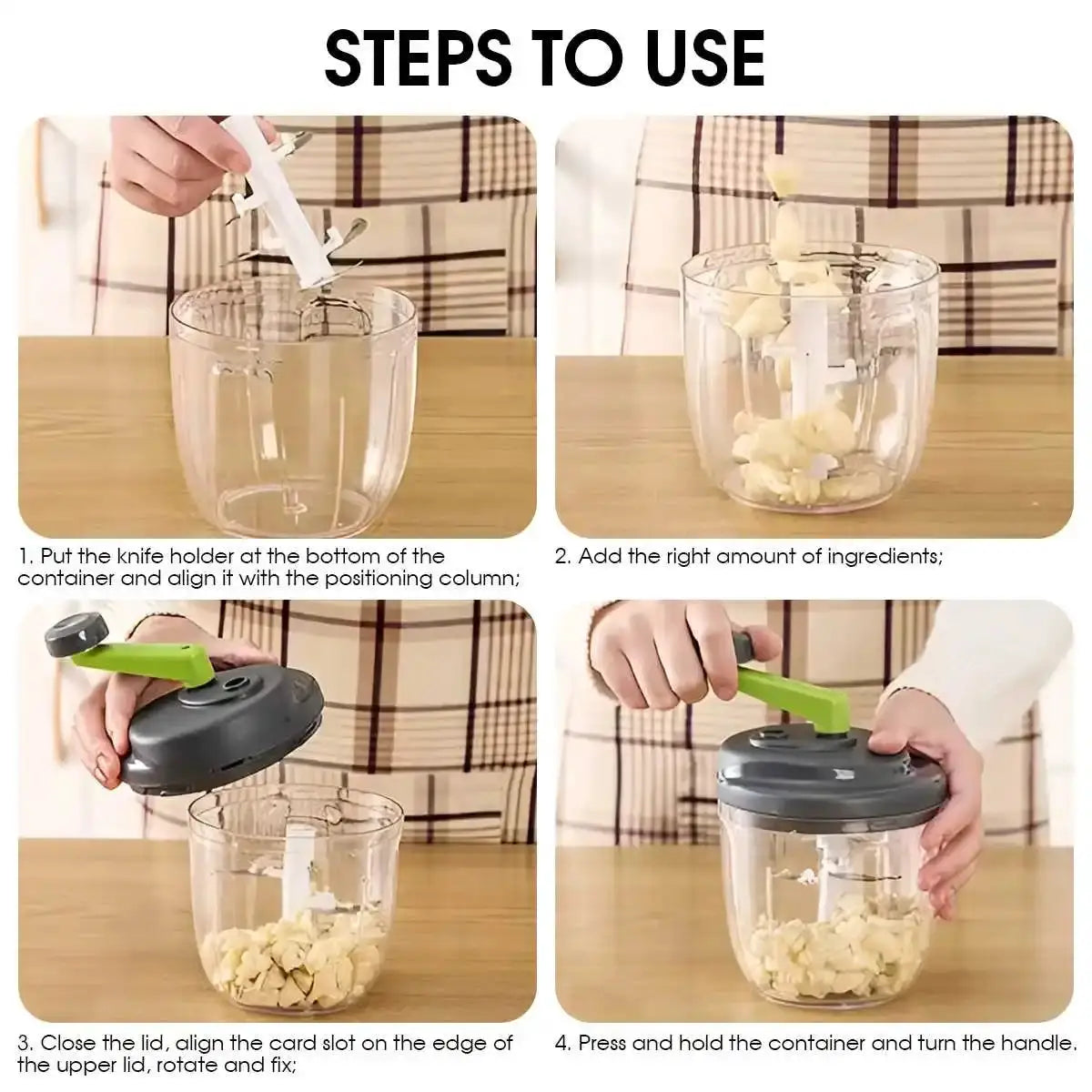 STEPS TO USE

1. Put the knife holder at the bottom of the container and align it with the positioning column;

2. Add the right amount of ingredients;

3. Close the lid, align the card slot on the edge of the upper lid, rotate and fix;

4. Press and hold the container and turn the handle.