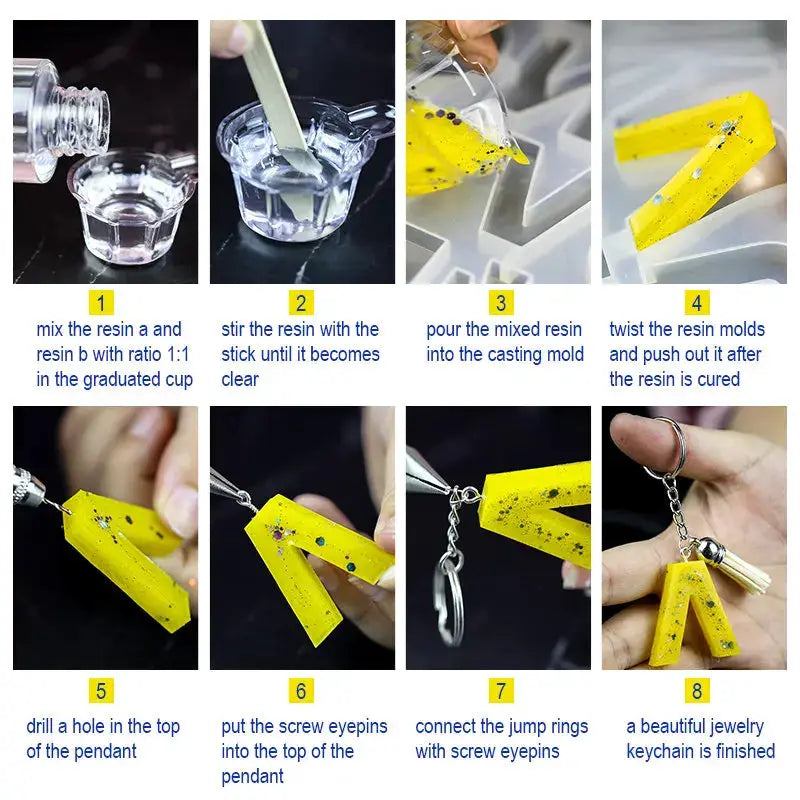 1
mix the resin a and resin b with ratio 1:1 in the graduated cup

2
stir the resin with the stick until it becomes clear

3
pour the mixed resin into the casting mold

4
twist the resin molds and push out it after the resin is cured

5
drill a hole in the top of the pendant

6
put the screw eyepins into the top of the pendant

7
connect the jump rings with screw eyepins

8
a beautiful jewelry keychain is finished