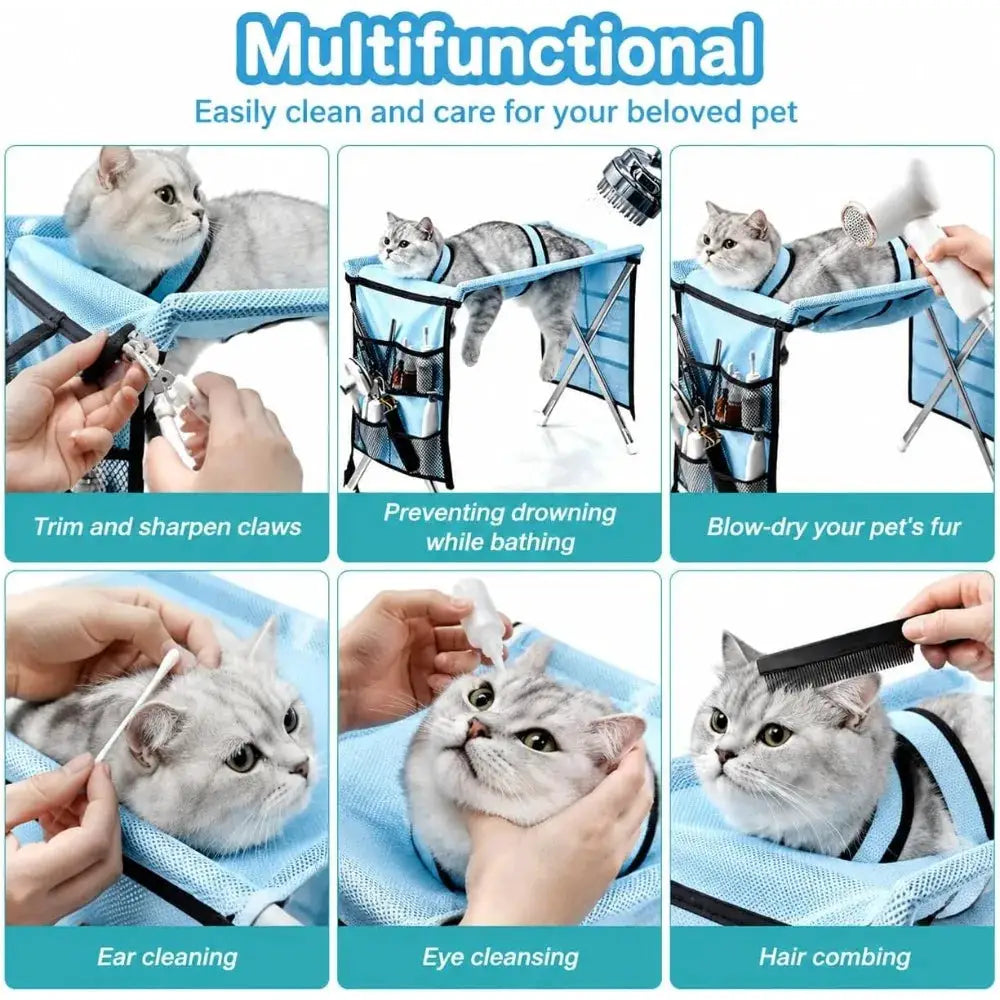 Multifunctional

Easily clean and care for your beloved pet

Trim and sharpen claws

Preventing drowning while bathing

Blow-dry your pet's fur

Ear cleaning

Eye cleansing

Hair combing