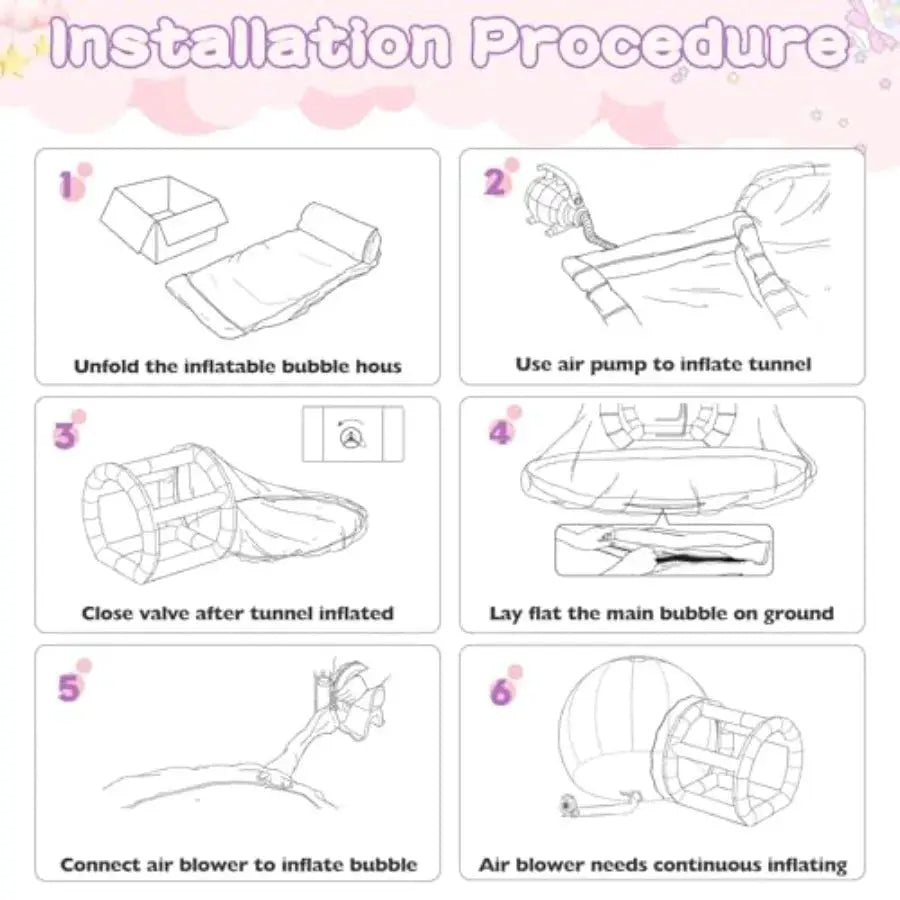 Installation Procedure

1
Unfold the inflatable bubble hous

2
Use air pump to inflate tunnel

3
Close valve after tunnel inflated

4
Lay flat the main bubble on ground

5
Connect air blower to inflate bubble

6
Air blower needs continuous inflating