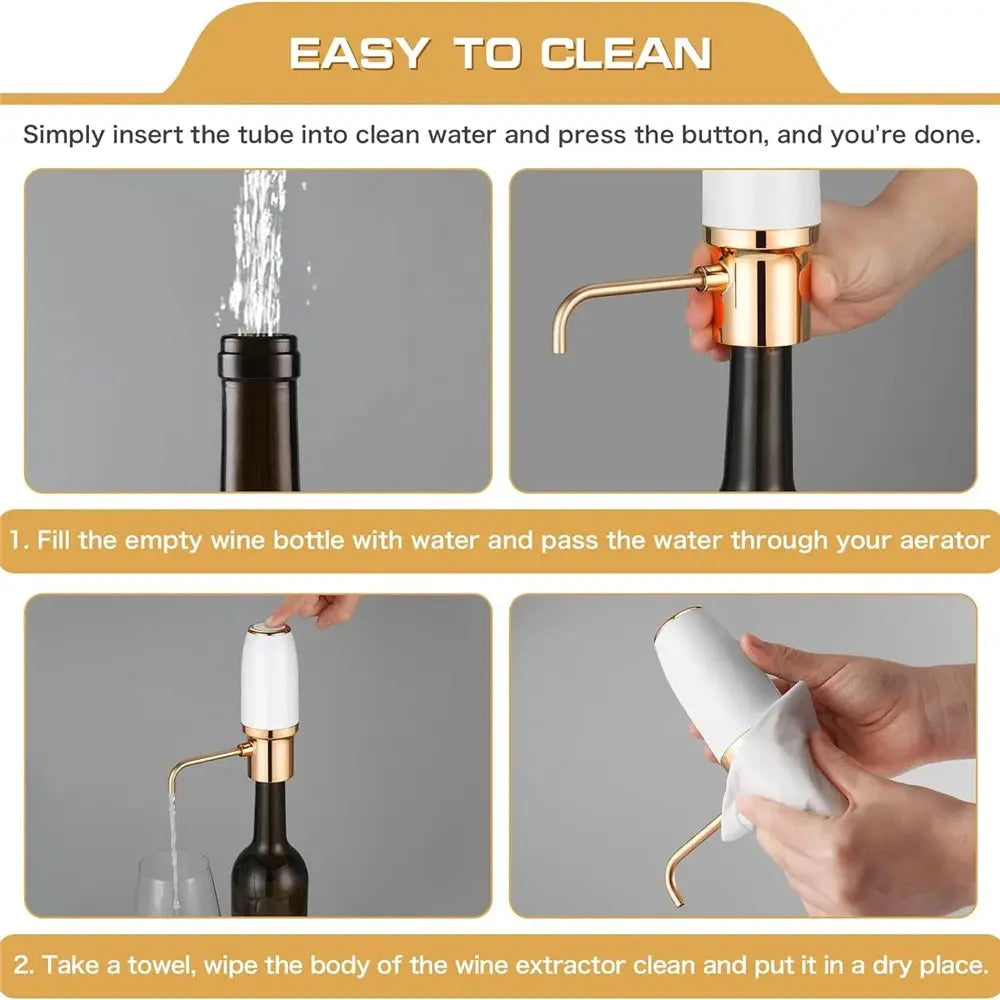 EASY TO CLEAN

Simply insert the tube into clean water and press the button, and you're done.

1. Fill the empty wine bottle with water and pass the water through your aerator

2. Take a towel, wipe the body of the wine extractor clean and put it in a dry place.