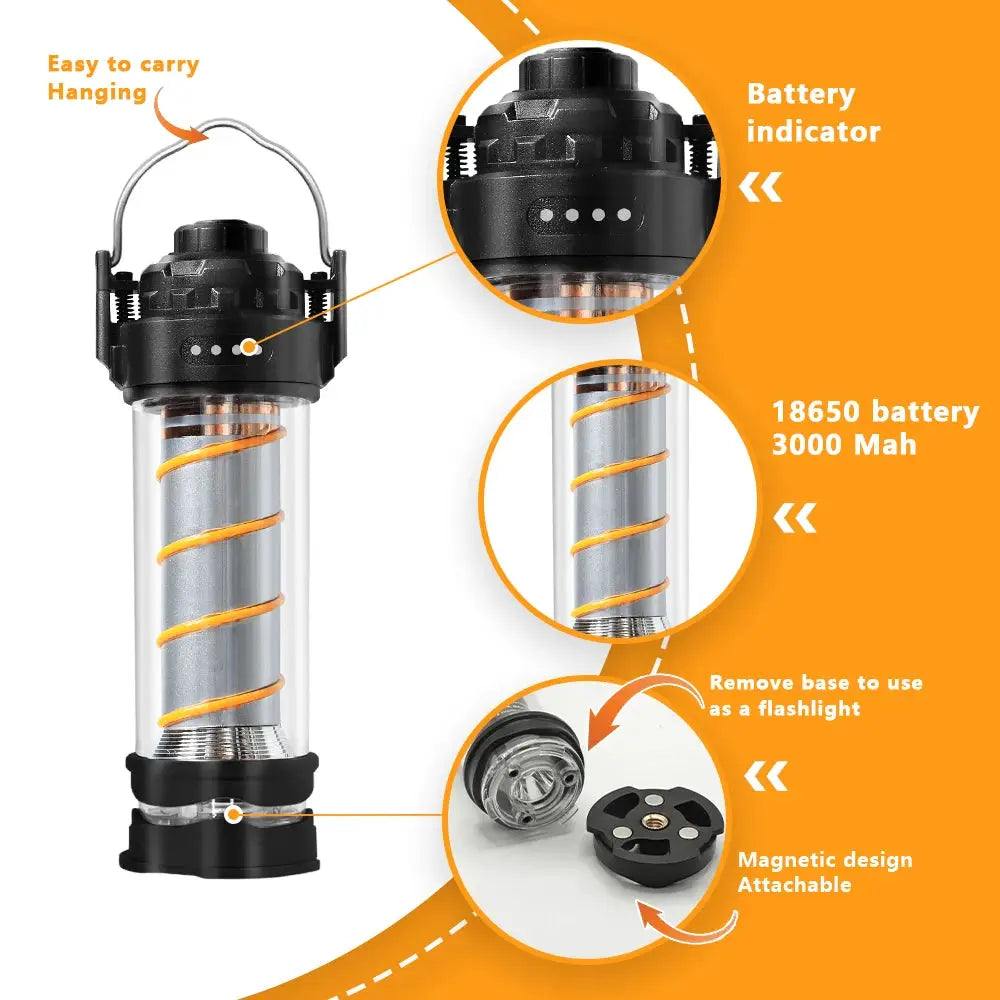 Easy to carry
Hanging

Battery
indicator

«

18650 battery
3000 Mah

«

Remove base to use
as a flashlight

«

Magnetic design
Attachable