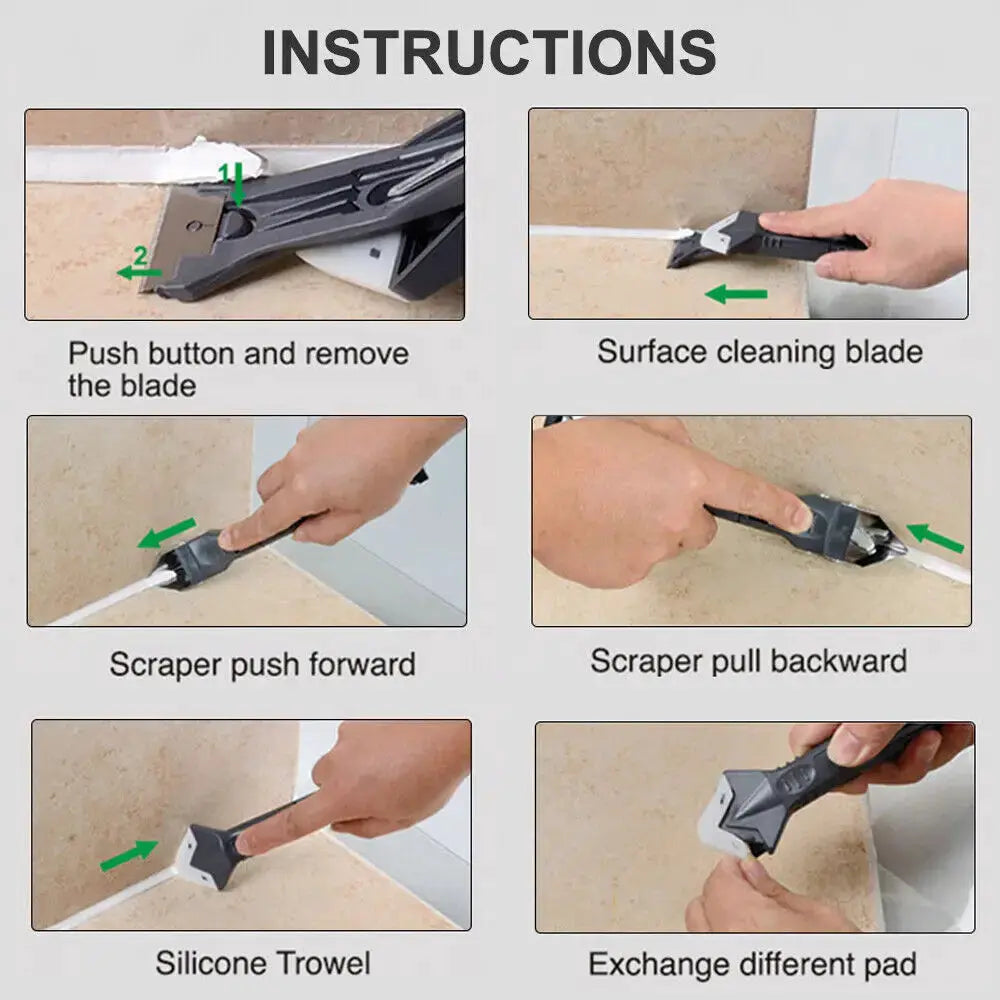 INSTRUCTIONS

1

2

Push button and remove the blade

Surface cleaning blade

Scraper push forward

Scraper pull backward

Silicone Trowel

Exchange different pad