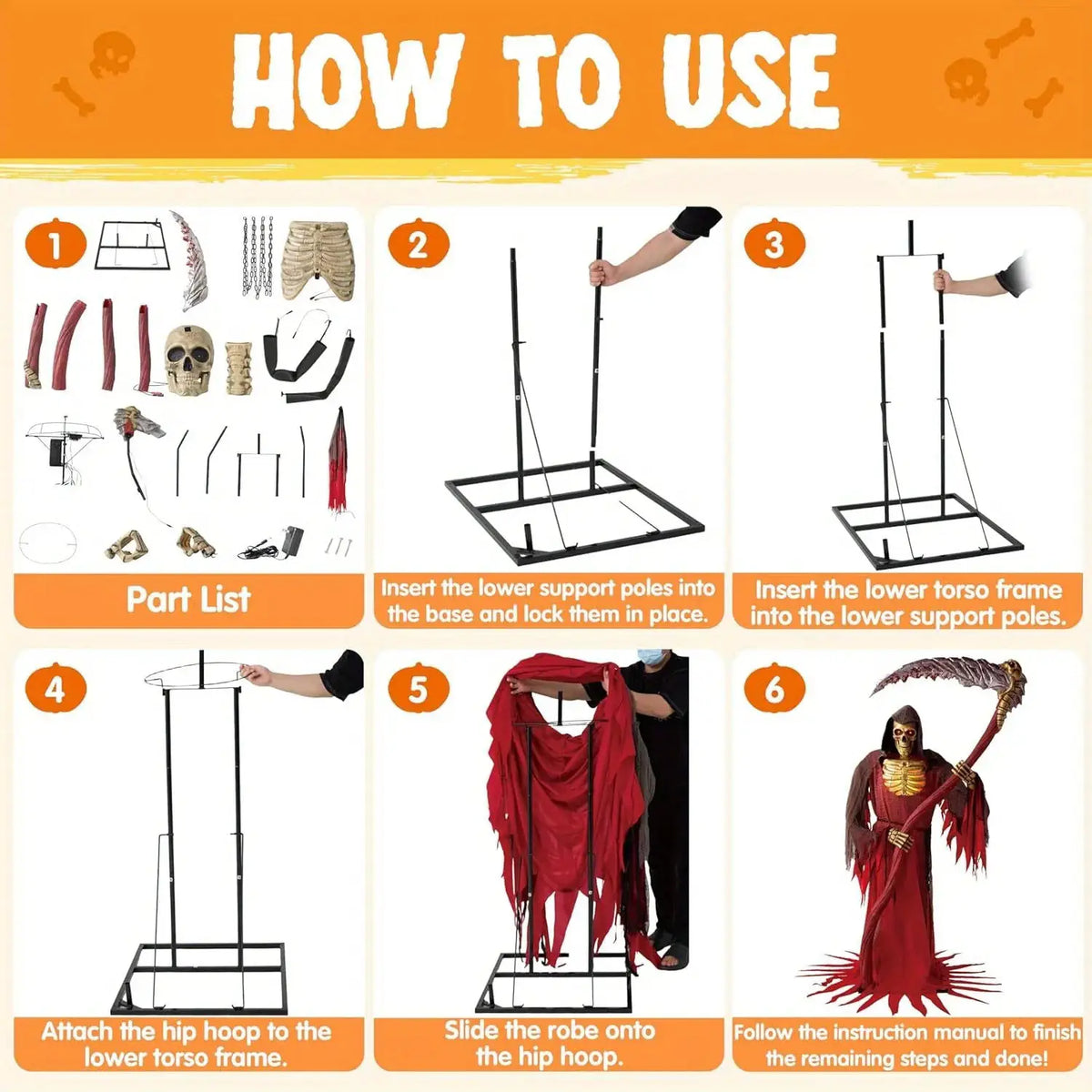 HOW TO USE

1

Part List

2

Insert the lower support poles into the base and lock them in place.

3

Insert the lower torso frame into the lower support poles.

4

Attach the hip hoop to the lower torso frame.

5

Slide the robe onto the hip hoop.

6

Follow the instruction manual to finish the remaining steps and done!