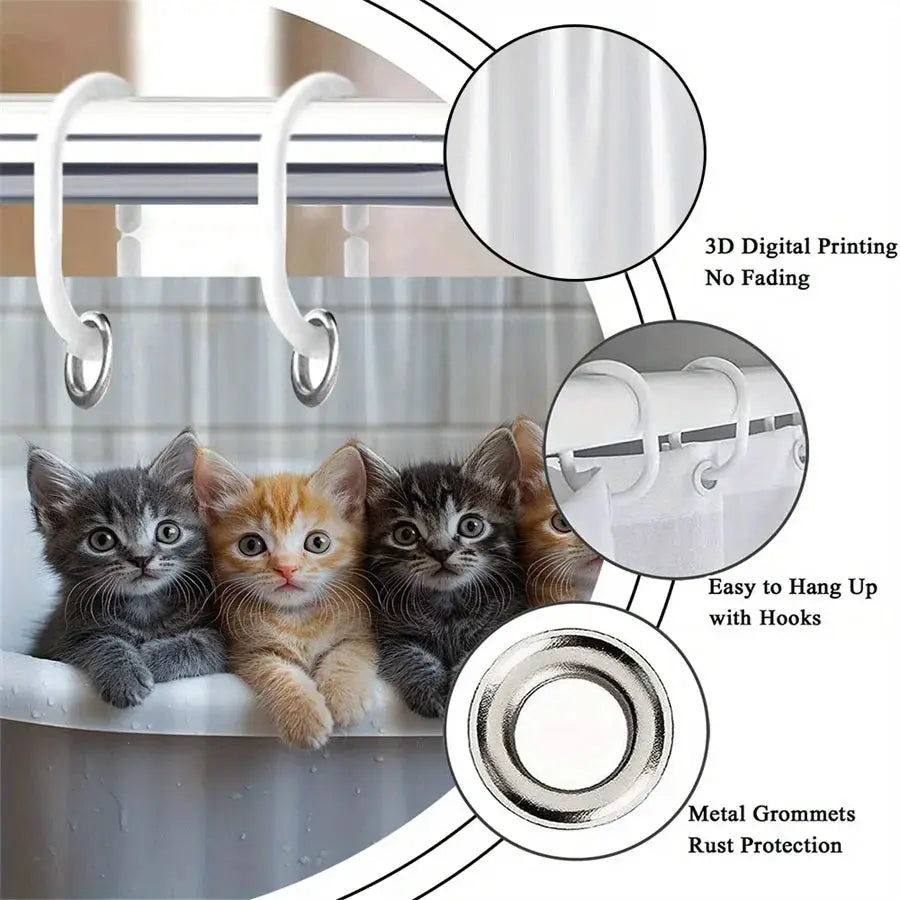 3D Digital Printing
No Fading

Easy to Hang Up
with Hooks

Metal Grommets
Rust Protection