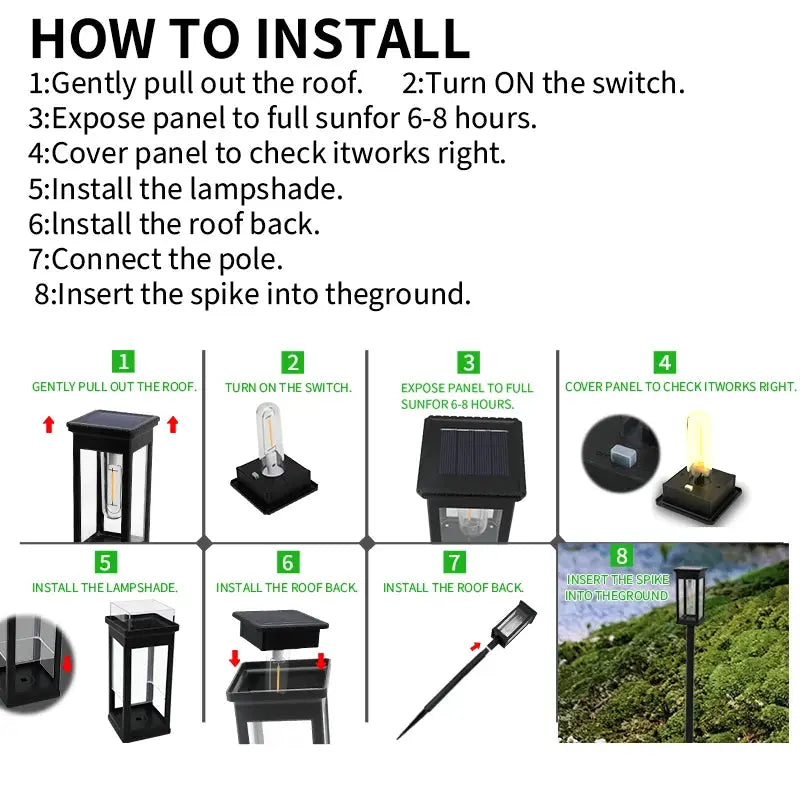 HOW TO INSTALL

1:Gently pull out the roof. 2:Turn ON the switch.
3:Expose panel to full sunfor 6-8 hours.
4:Cover panel to check itworks right.
5:Install the lampshade.
6:Install the roof back.
7:Connect the pole.
8:Insert the spike into theground.

1
GENTLY PULL OUT THE ROOF.

2
TURN ON THE SWITCH.

3
EXPOSE PANEL TO FULL SUNFOR 6-8 HOURS.

4
COVER PANEL TO CHECK ITWORKS RIGHT.

5
INSTALL THE LAMPSHADE.

6
INSTALL THE ROOF BACK.

7
INSTALL THE ROOF BACK.

8
INSERT THE SPIKE INTO THEGROUND