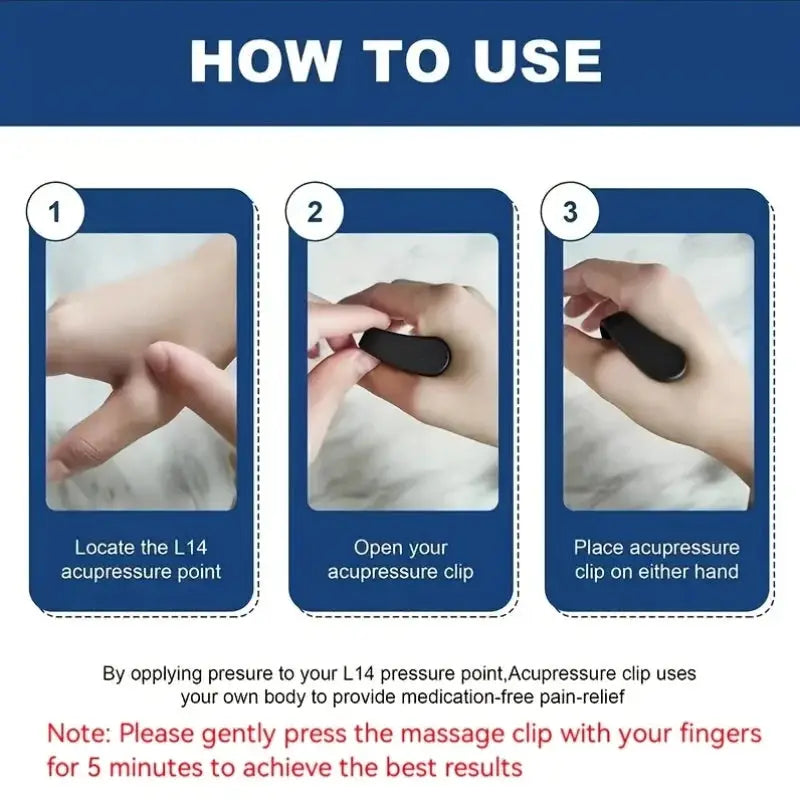 HOW TO USE

1

Locate the L14 acupressure point

2

Open your acupressure clip

3

Place acupressure clip on either hand

By opplying presure to your L14 pressure point,Acupressure clip uses your own body to provide medication-free pain-relief

Note: Please gently press the massage clip with your fingers for 5 minutes to achieve the best results