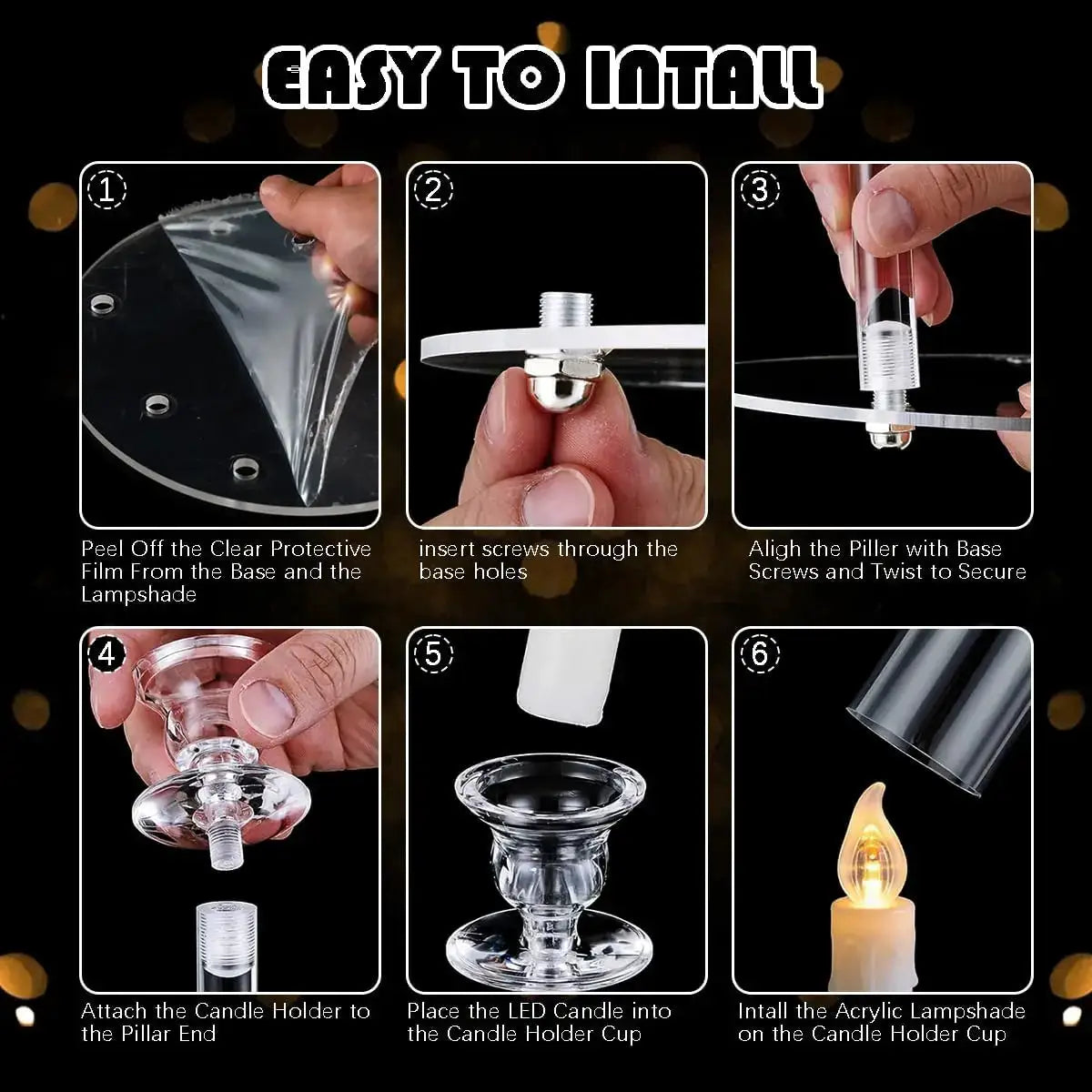 EASY TO INTALL

1

Peel Off the Clear Protective Film From the Base and the Lampshade

2

insert screws through the base holes

3

Aligh the Piller with Base Screws and Twist to Secure

4

Attach the Candle Holder to the Pillar End

5

Place the LED Candle into the Candle Holder Cup

6

Intall the Acrylic Lampshade on the Candle Holder Cup