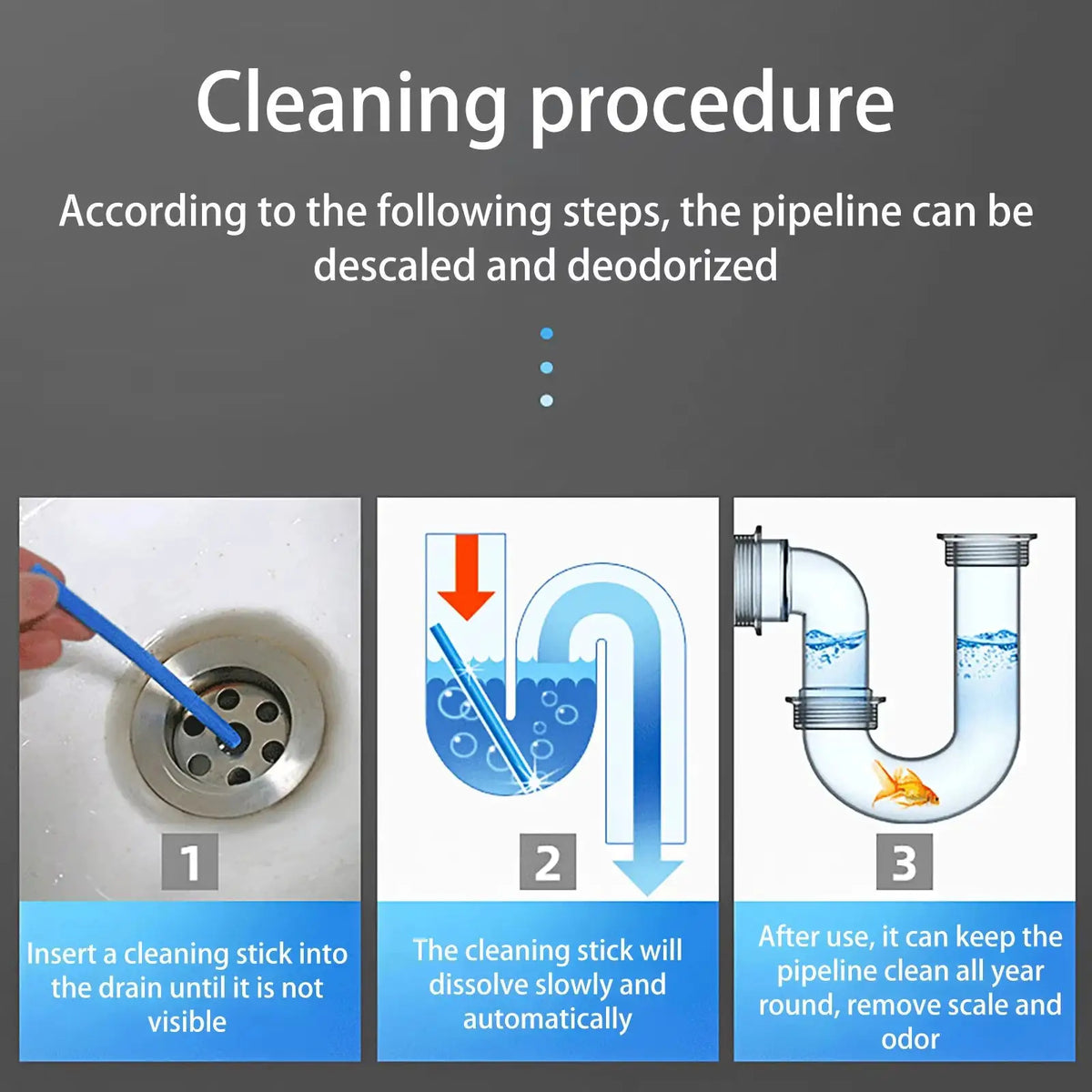 Cleaning procedure

According to the following steps, the pipeline can be descaled and deodorized

1

Insert a cleaning stick into the drain until it is not visible

2

The cleaning stick will dissolve slowly and automatically

3

After use, it can keep the pipeline clean all year round, remove scale and odor