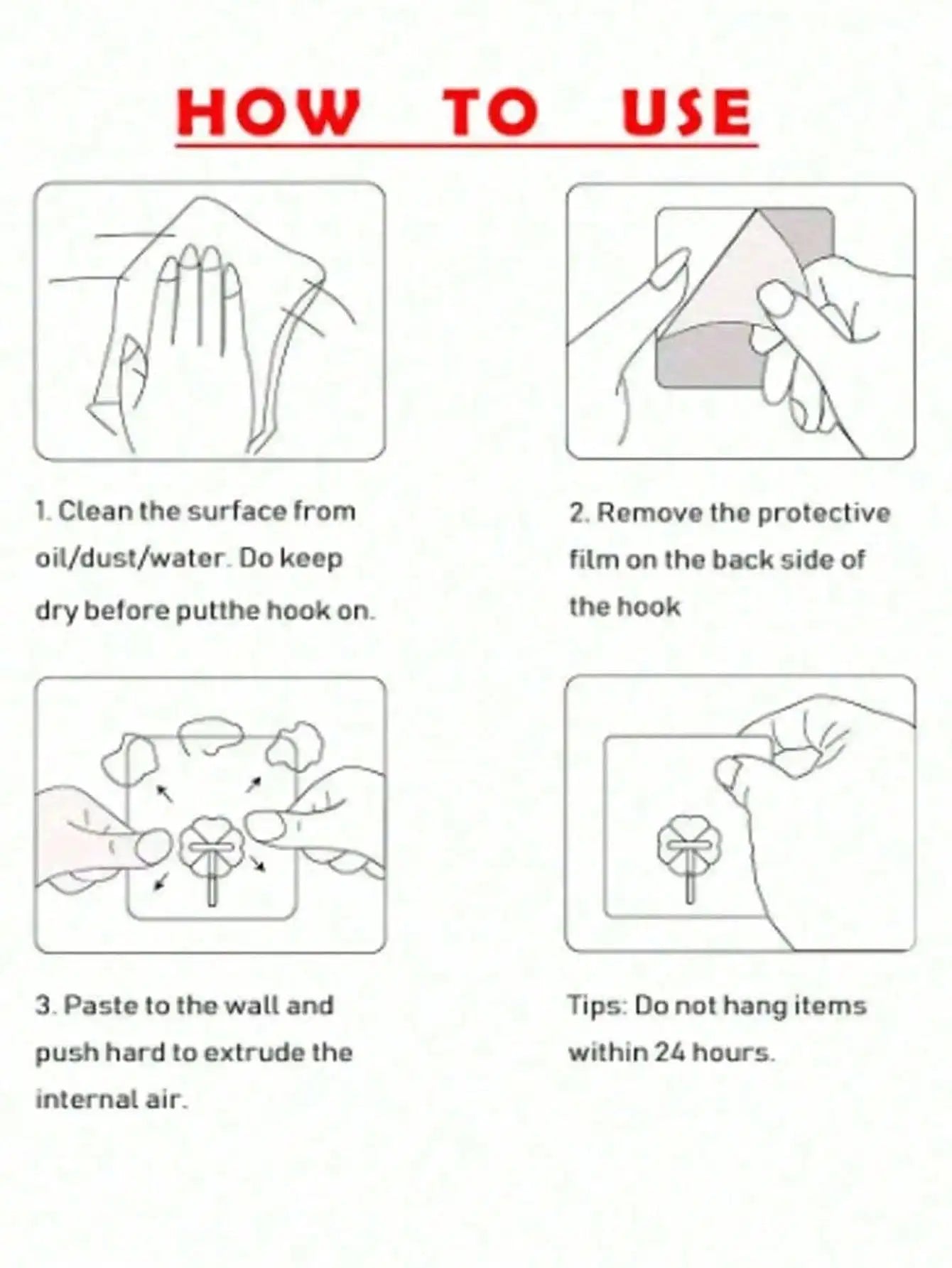 HOW TO USE

1. Clean the surface from oil/dust/water. Do keep dry before putthe hook on.

2. Remove the protective film on the back side of the hook

3. Paste to the wall and push hard to extrude the internal air.

Tips: Do not hang items within 24 hours.