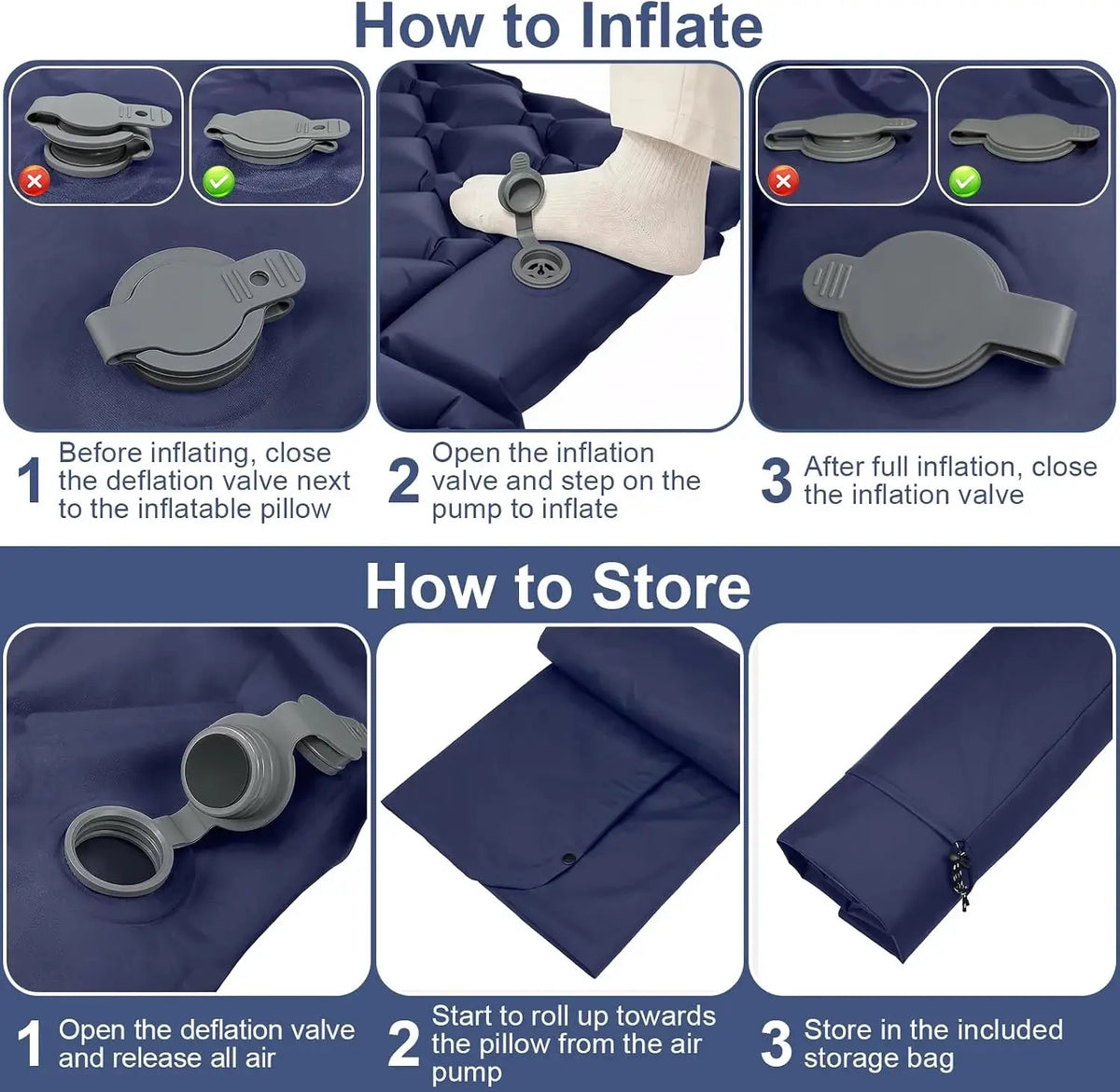 How to Inflate

1 Before inflating, close the deflation valve next to the inflatable pillow

2 Open the inflation valve and step on the pump to inflate

3 After full inflation, close the inflation valve

How to Store

1 Open the deflation valve and release all air

2 Start to roll up towards the pillow from the air pump

3 Store in the included storage bag