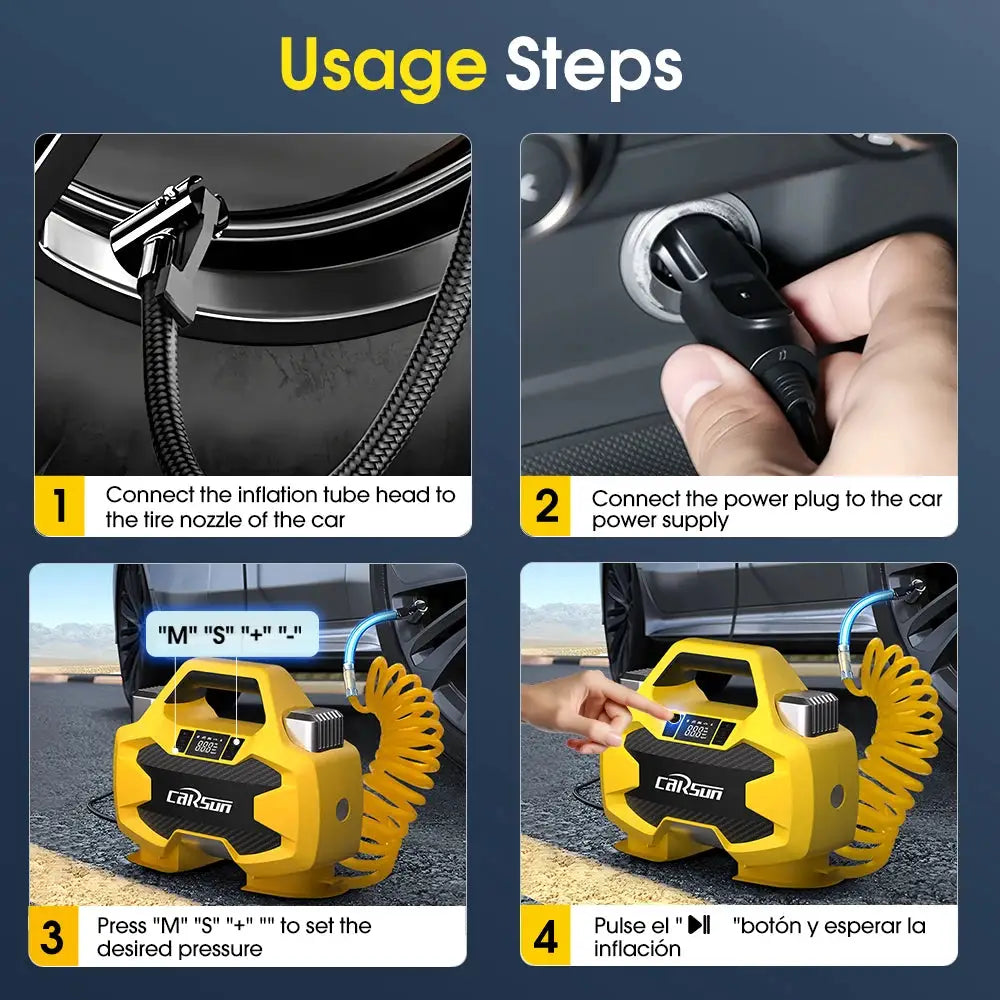 Usage Steps

1 Connect the inflation tube head to the tire nozzle of the car

2 Connect the power plug to the car power supply

"M" "S" "+" "-"

CARSUN

3 Press "M" "S" "+" "" to set the desired pressure

CARSUN

4 Pulse el " ⏯ "botón y esperar la inflación