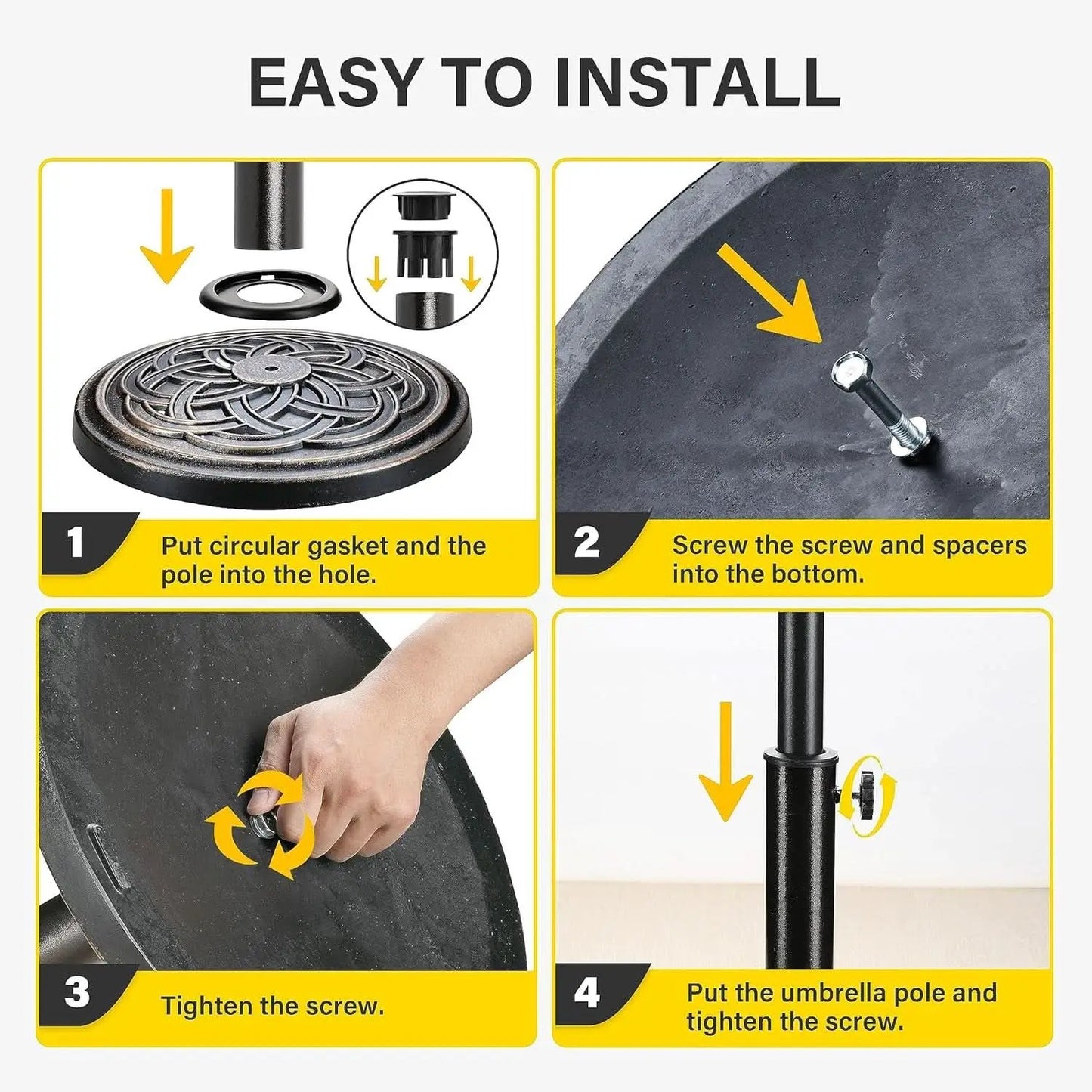 EASY TO INSTALL

1
Put circular gasket and the pole into the hole.

2
Screw the screw and spacers into the bottom.

3
Tighten the screw.

4
Put the umbrella pole and tighten the screw.